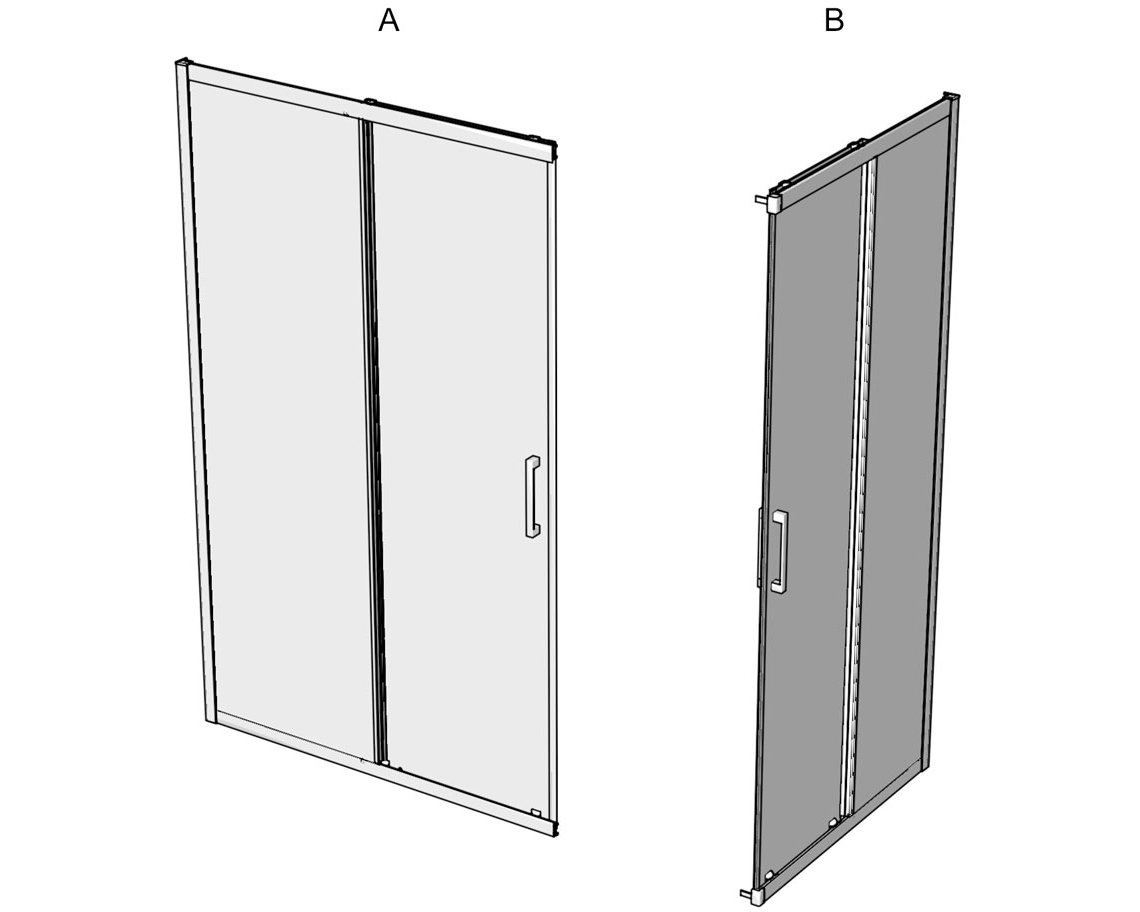 A

B